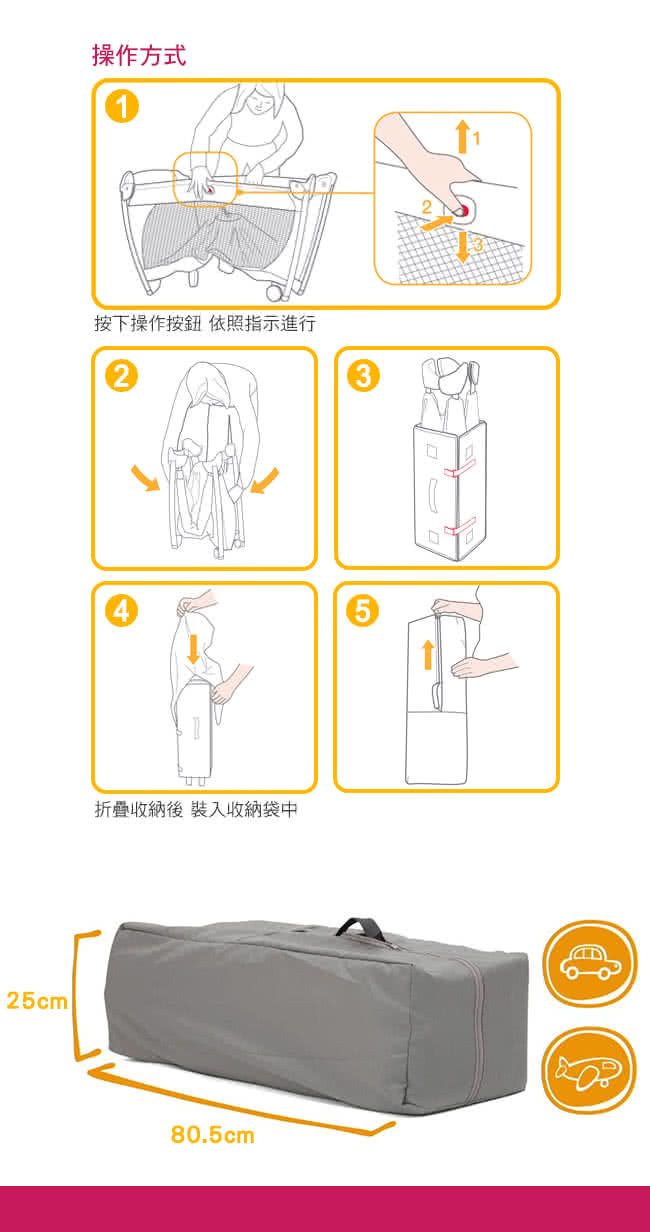 操作方式

1

1
2
3

按下操作按鈕 依照指示進行

2

3

4

5

折疊收納後 裝入收納袋中

25cm

80.5cm